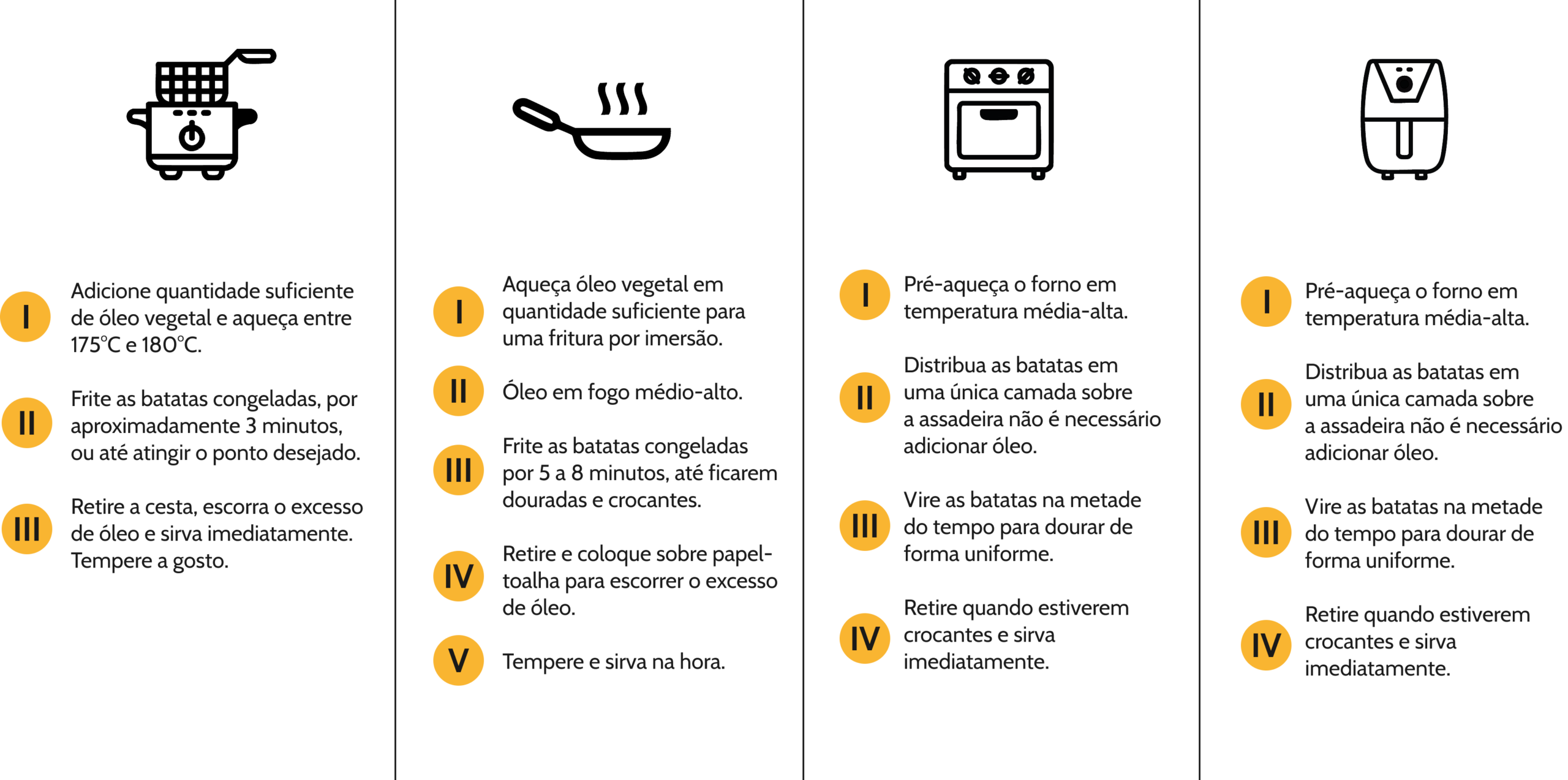 I Adicione quantidade suficiente de óleo vegetal e aqueça entre 175°C e 180°C.

II Frite as batatas congeladas, por aproximadamente 3 minutos, ou até atingir o ponto desejado.

III Retire a cesta, escorra o excesso de óleo e sirva imediatamente. Tempere a gosto.

I Aqueça óleo vegetal em quantidade suficiente para uma fritura por imersão.

II Óleo em fogo médio-alto.

III Frite as batatas congeladas por 5 a 8 minutos, até ficarem douradas e crocantes.

IV Retire e coloque sobre papel-toalha para escorrer o excesso de óleo.

V Tempere e sirva na hora.

I Pré-aqueça o forno em temperatura média-alta.

II Distribua as batatas em uma única camada sobre a assadeira não é necessário adicionar óleo.

III Vire as batatas na metade do tempo para dourar de forma uniforme.

IV Retire quando estiverem crocantes e sirva imediatamente.

I Pré-aqueça o forno em temperatura média-alta.

II Distribua as batatas em uma única camada sobre a assadeira não é necessário adicionar óleo.

III Vire as batatas na metade do tempo para dourar de forma uniforme.

IV Retire quando estiverem crocantes e sirva imediatamente.